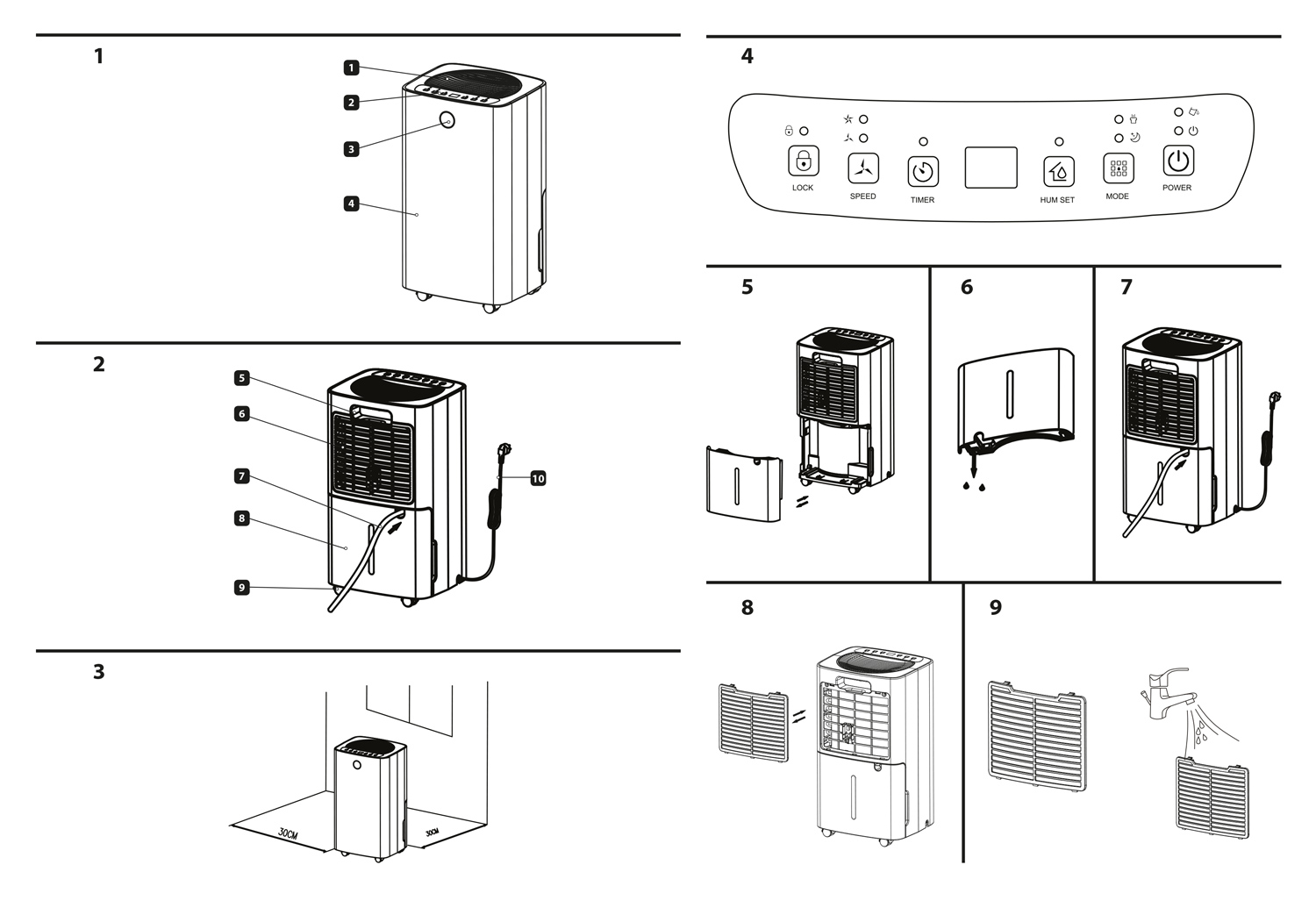 1

1
2
3
4

2

5
6
7
8
9
10

3

30CM
30CM

4

LOCK
SPEED
TIMER
HUM SET
MODE
POWER

5

6

7

8

9